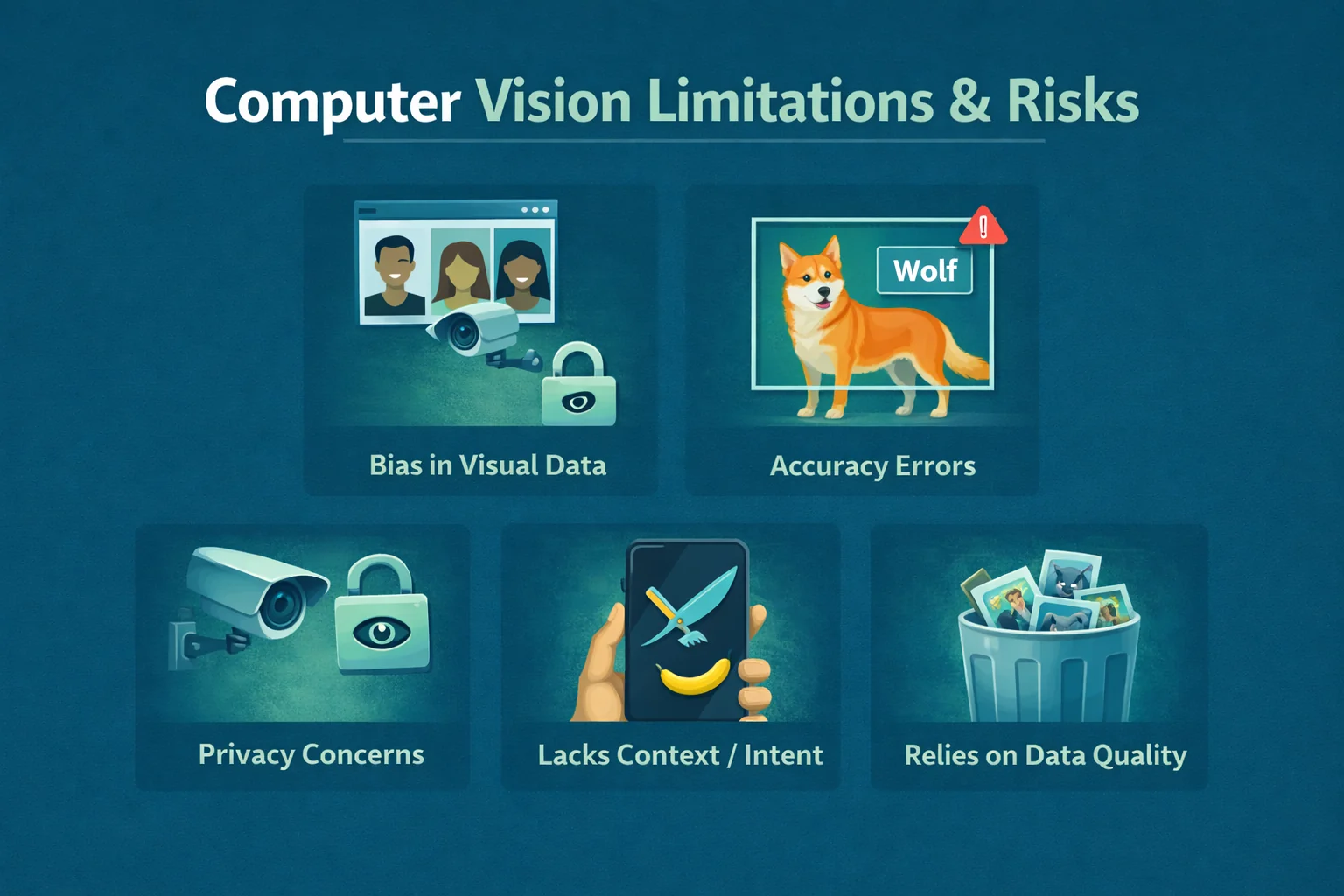 Computer Vision Limitations & Risks

Bias in Visual Data

Wolf

!

Accuracy Errors

Privacy Concerns

Lacks Context / Intent

Relies on Data Quality